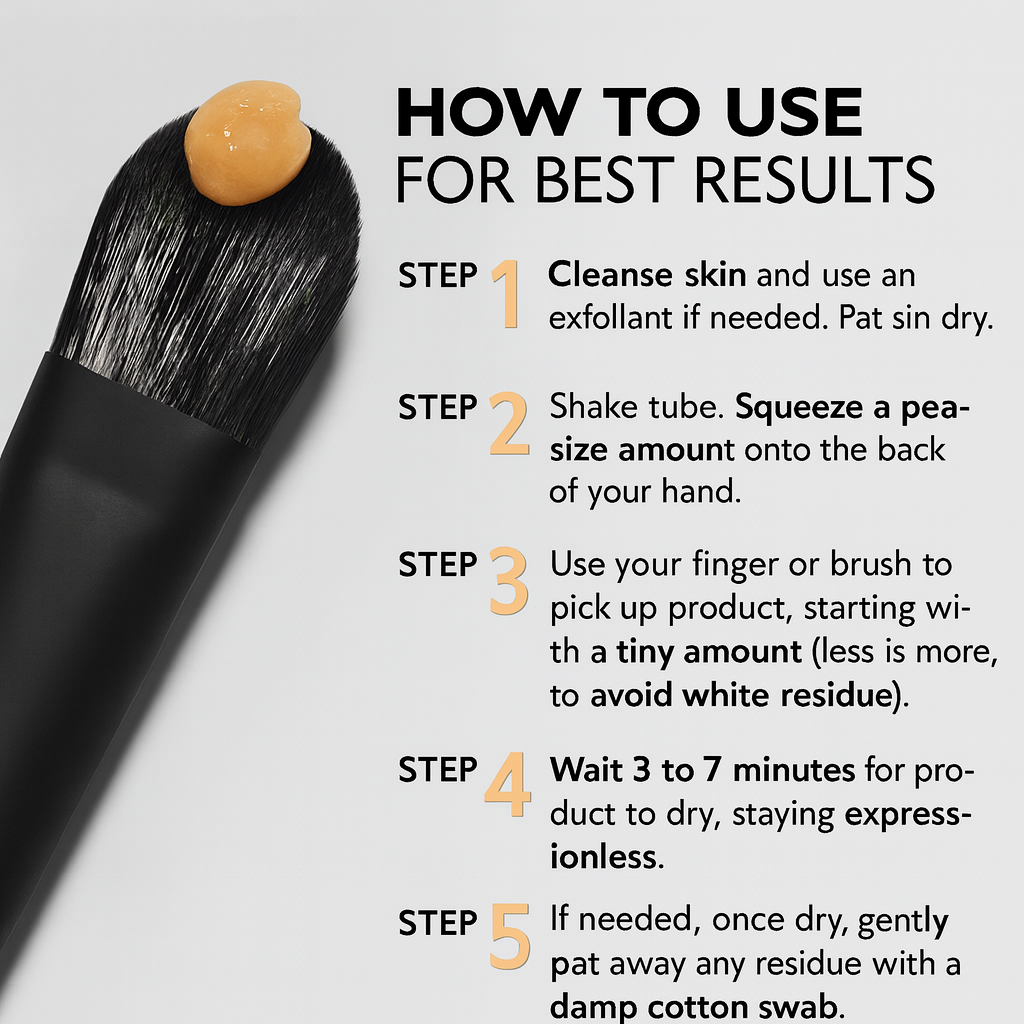 HOW TO USE
FOR BEST RESULTS

STEP 1 Cleanse skin and use an exfollant if needed. Pat sin dry.

STEP 2 Shake tube. Squeeze a pea-size amount onto the back of your hand.

STEP 3 Use your finger or brush to pick up product, starting with a tiny amount (less is more, to avoid white residue).

STEP 4 Wait 3 to 7 minutes for product to dry, staying expressionless.

STEP 5 If needed, once dry, gently pat away any residue with a damp cotton swab.